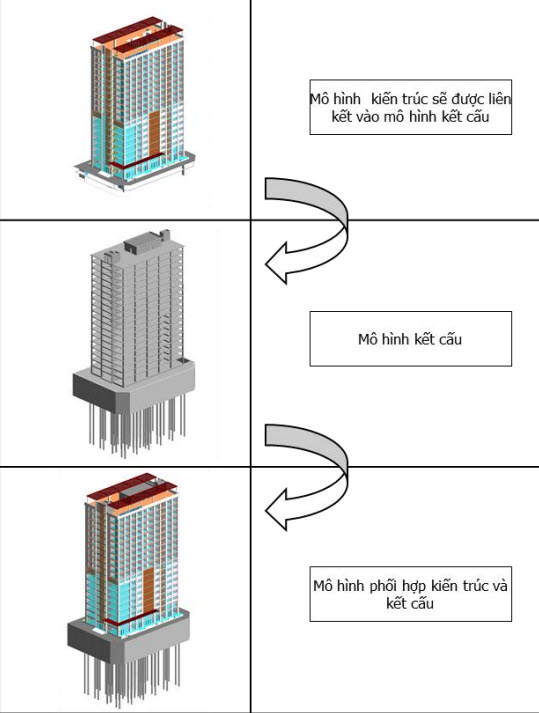 Mô hình  kiến trúc sẽ được liên kết vào mô hình kết cấu

Mô hình kết cấu

Mô hình phối hợp kiến trúc và kết cấu